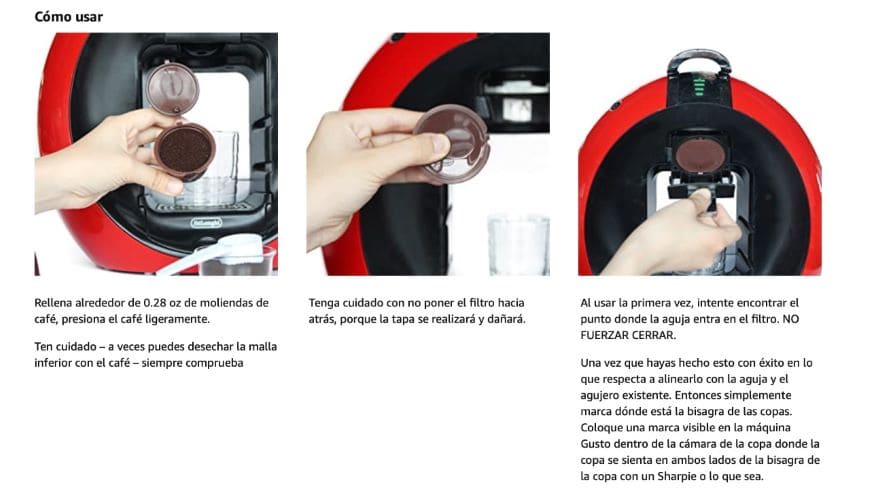 Cómo usar

Rellena alrededor de 0.28 oz de moliendas de café, presiona el café ligeramente.

Ten cuidado – a veces puedes desechar la malla inferior con el café – siempre comprueba

Tenga cuidado con no poner el filtro hacia atrás, porque la tapa se realizará y dañará.

Al usar la primera vez, intente encontrar el punto donde la aguja entra en el filtro. NO FUERZAR CERRAR.

Una vez que hayas hecho esto con éxito en lo que respecta a alinearlo con la aguja y el agujero existente. Entonces simplemente marca dónde está la bisagra de las copas. Coloque una marca visible en la máquina Gusto dentro de la cámara de la copa donde la copa se sienta en ambos lados de la bisagra de la copa con un Sharpie o lo que sea.